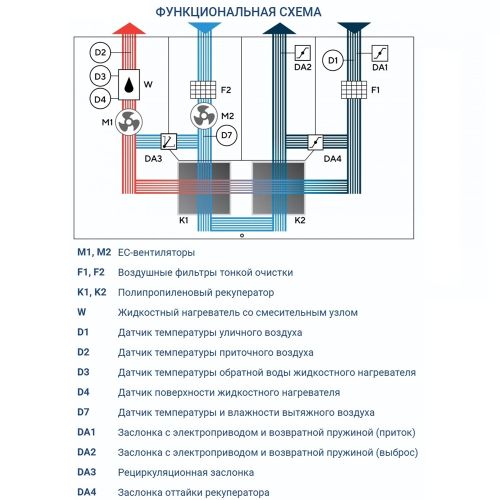 ФУНКЦИОНАЛЬНАЯ СХЕМА

D2
D3
W
D4
M1
F2
M2
D7
DA3
DA2
D1
DA1
F1
DA4
K1
K2

M1, M2 EC-вентиляторы
F1, F2 Воздушные фильтры тонкой очистки
K1, K2 Полипропиленовый рекуператор
W Жидкостный нагреватель со смесительным узлом
D1 Датчик температуры уличного воздуха
D2 Датчик температуры приточного воздуха
D3 Датчик температуры обратной воды жидкостного нагревателя
D4 Датчик поверхности жидкостного нагревателя
D7 Датчик температуры и влажности вытяжного воздуха
DA1 Заслонка с электроприводом и возвратной пружиной (приток)
DA2 Заслонка с электроприводом и возвратной пружиной (выброс)
DA3 Рециркуляционная заслонка
DA4 Заслонка оттайки рекуператора