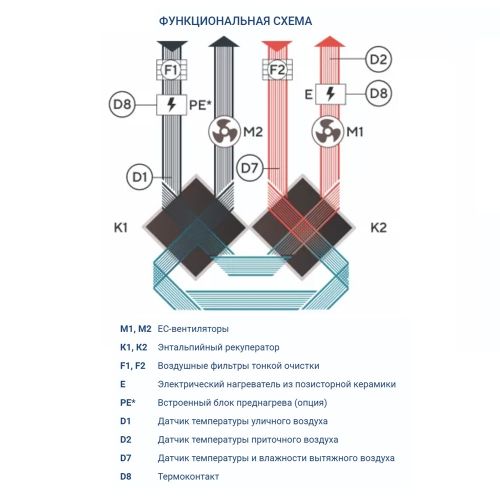 ФУНКЦИОНАЛЬНАЯ СХЕМА

F1
F2
D2
D8
PE*
E
D8
M2
M1
D1
D7
K1
K2

| | |
|---|---|
| M1, M2 | ЕС-вентиляторы |
| K1, K2 | Энтальпийный рекуператор |
| F1, F2 | Воздушные фильтры тонкой очистки |
| E | Электрический нагреватель из позисторной керамики |
| PE* | Встроенный блок преднагрева (опция) |
| D1 | Датчик температуры уличного воздуха |
| D2 | Датчик температуры приточного воздуха |
| D7 | Датчик температуры и влажности вытяжного воздуха |
| D8 | Термоконтакт |