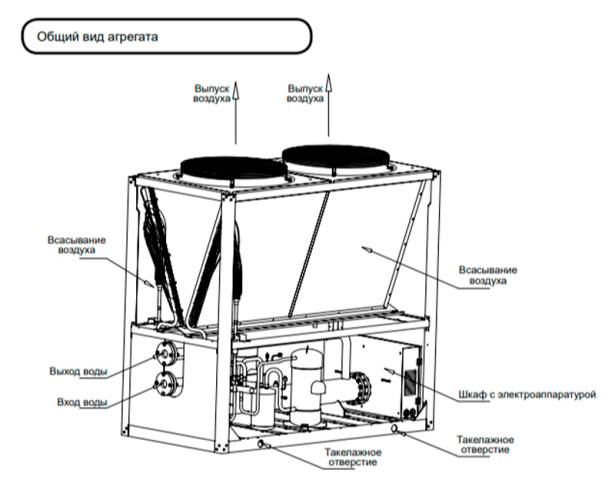 Общий вид агрегата

Выпуск воздуха

Выпуск воздуха

Всасывание воздуха

Всасывание воздуха

Выход воды

Вход воды

Шкаф с электроаппаратурой

Такелажное отверстие

Такелажное отверстие