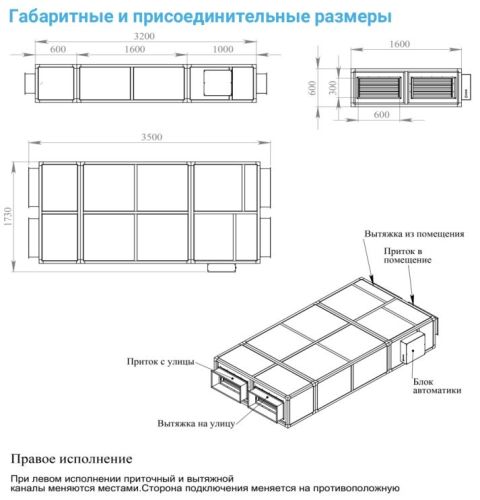 Габаритные и присоединительные размеры

3200
600
1600
1000

1600
600
300
600

3500
1730

Вытяжка из помещения
Приток в помещение
Приток с улицы
Блок автоматики
Вытяжка на улицу

Правое исполнение

При левом исполнении приточный и вытяжной каналы меняются местами.Сторона подключения меняется на противоположную