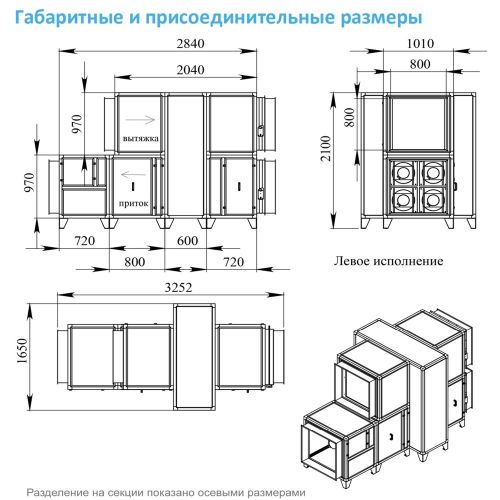 Габаритные и присоединительные размеры

2840
2040
970
970
вытяжка
приток
720
600
800
720

1010
800
800
2100

Левое исполнение

3252
1650

Разделение на секции показано осевыми размерами