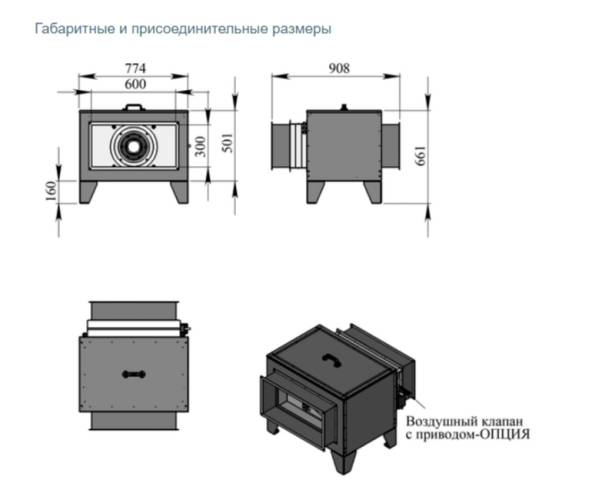 Габаритные и присоединительные размеры

774
600
300
501
160
908
661

Воздушный клапан
с приводом-ОПЦИЯ