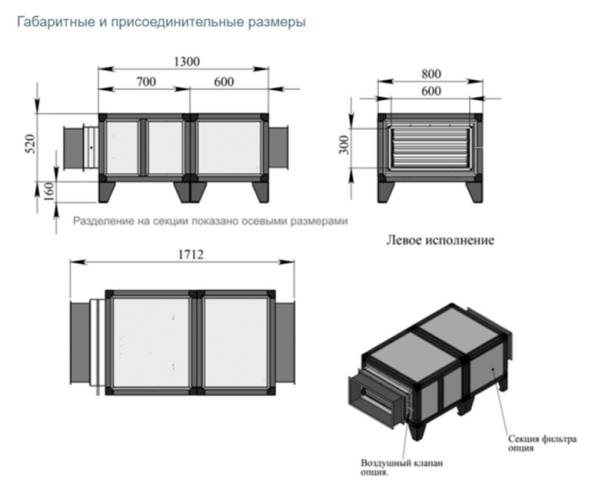 Габаритные и присоединительные размеры

1300

700

600

520

160

800

600

300

Разделение на секции показано осевыми размерами

Левое исполнение

1712

Секция фильтра опция

Воздушный клапан опция.