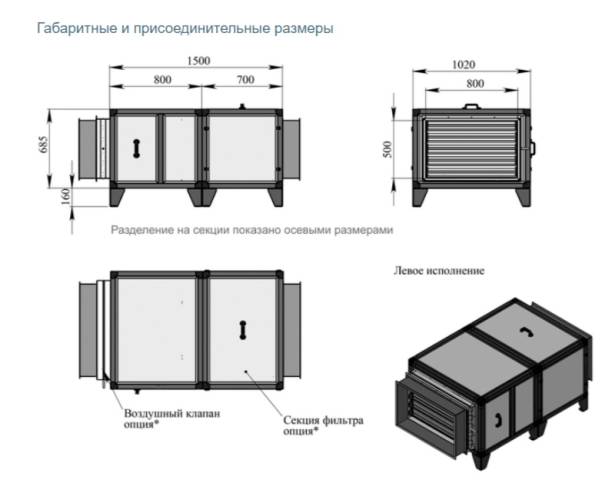 Габаритные и присоединительные размеры

1500
800
700
685
160

1020
800
500

Разделение на секции показано осевыми размерами

Левое исполнение

Воздушный клапан опция*

Секция фильтра опция*