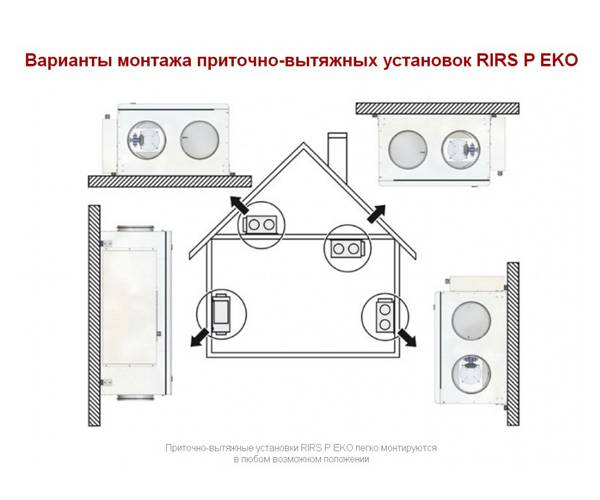 Варианты монтажа приточно-вытяжных установок RIRS P EKO

Приточно-вытяжные установки RIRS P EKO легко монтируются в любом возможном положении