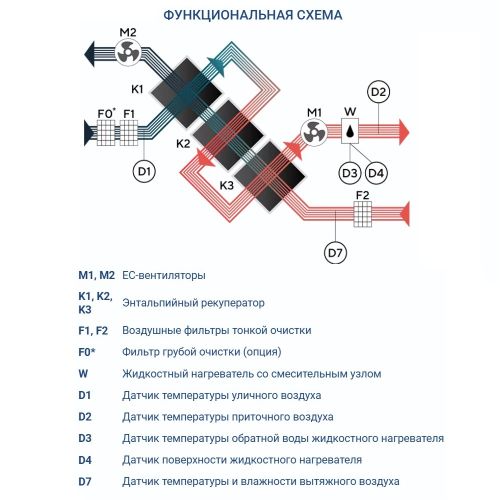 ФУНКЦИОНАЛЬНАЯ СХЕМА

M2

K1

F0* F1

D1

K2

K3

M1

W

D2

D3 D4

F2

D7

| | |
|---|---|
| M1, M2 | ЕС-вентиляторы |
| K1, K2, K3 | Энтальпийный рекуператор |
| F1, F2 | Воздушные фильтры тонкой очистки |
| F0* | Фильтр грубой очистки (опция) |
| W | Жидкостный нагреватель со смесительным узлом |
| D1 | Датчик температуры уличного воздуха |
| D2 | Датчик температуры приточного воздуха |
| D3 | Датчик температуры обратной воды жидкостного нагревателя |
| D4 | Датчик поверхности жидкостного нагревателя |
| D7 | Датчик температуры и влажности вытяжного воздуха |