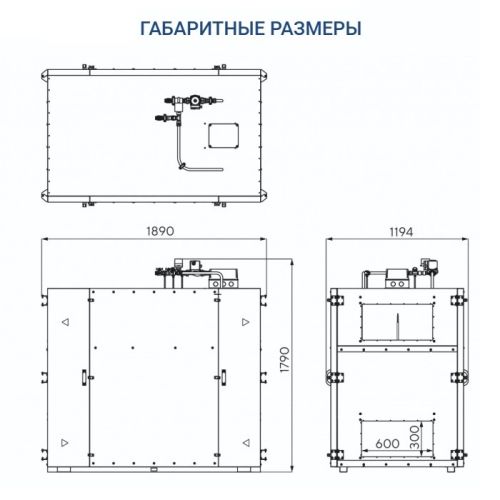 ГАБАРИТНЫЕ РАЗМЕРЫ

1890

1194

1790

600

300