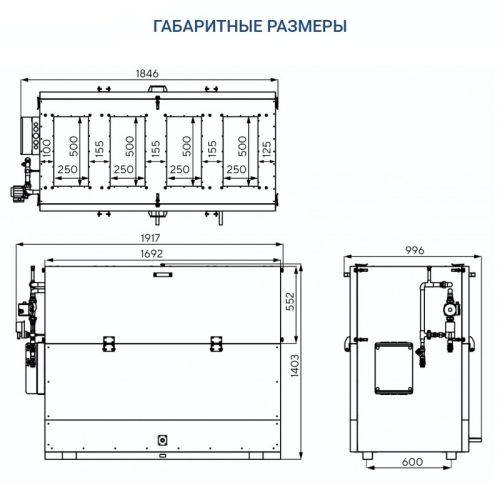 ГАБАРИТНЫЕ РАЗМЕРЫ

1846

100
500
250
155
500
250
155
500
250
155
500
250
125

1917
1692
552
1403

996
600