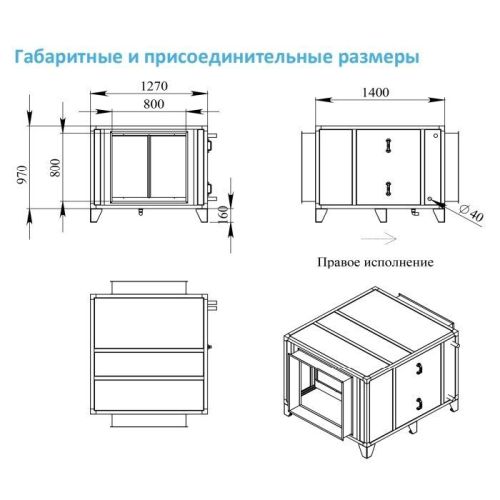 Габаритные и присоединительные размеры

1270
800
970
800
160
1400
$\varnothing 40$
Правое исполнение